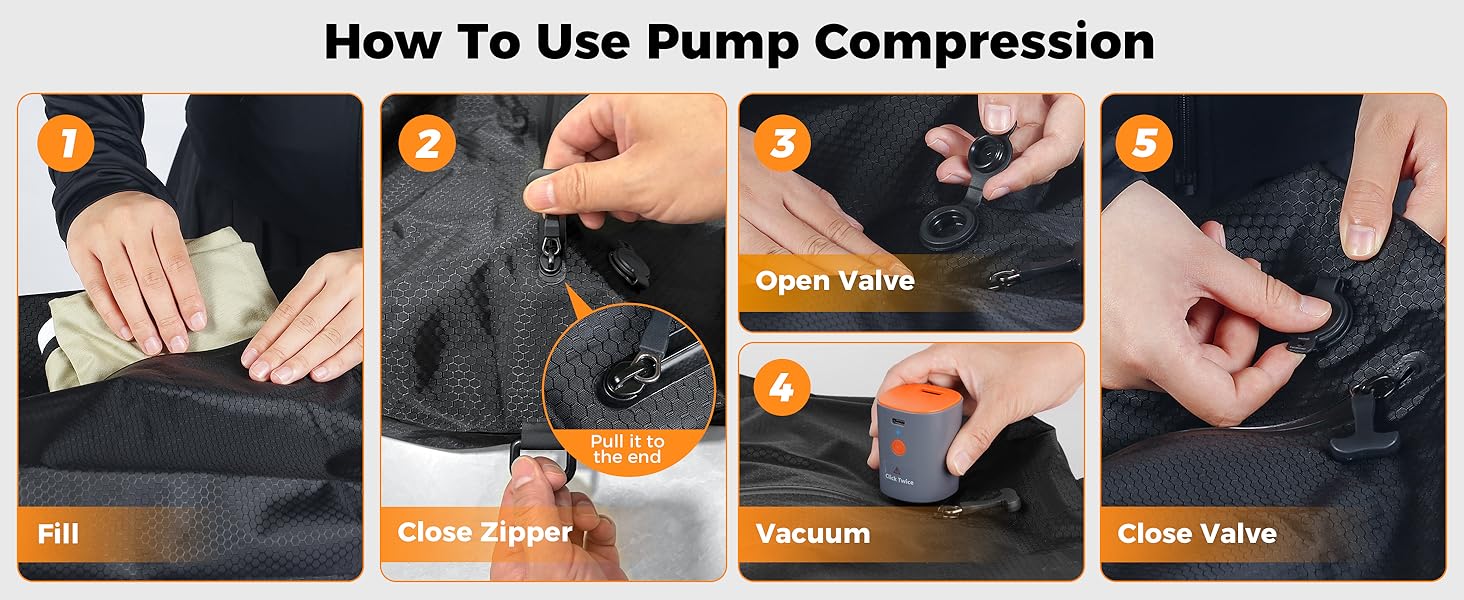 How To Use Pump Compression

1

Fill

2

Pull it to the end

Close Zipper

3

Open Valve

4

Click Twice

Vacuum

5

Close Valve