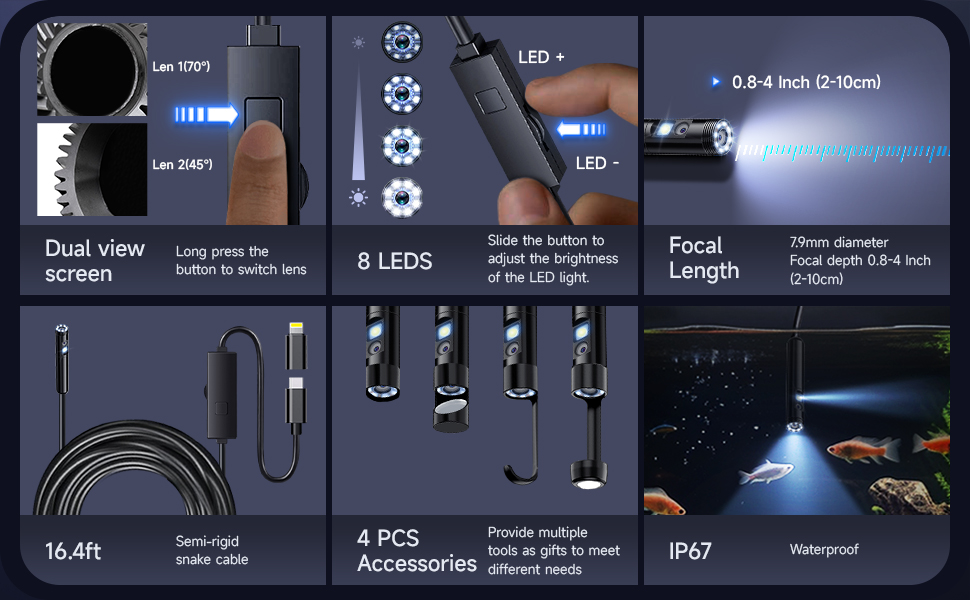 Len 1(70°)

Len 2(45°)

Dual view screen

Long press the button to switch lens

LED +

LED -

8 LEDS

Slide the button to adjust the brightness of the LED light.

0.8-4 Inch (2-10cm)

Focal Length

7.9mm diameter
Focal depth 0.8-4 Inch (2-10cm)

16.4ft

Semi-rigid snake cable

4 PCS Accessories

Provide multiple tools as gifts to meet different needs

IP67

Waterproof