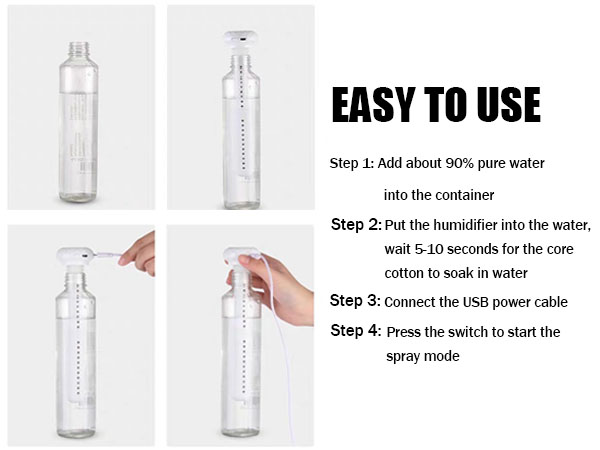 EASY TO USE

Step 1: Add about 90% pure water into the container

Step 2: Put the humidifier into the water, wait 5-10 seconds for the core cotton to soak in water

Step 3: Connect the USB power cable

Step 4: Press the switch to start the spray mode