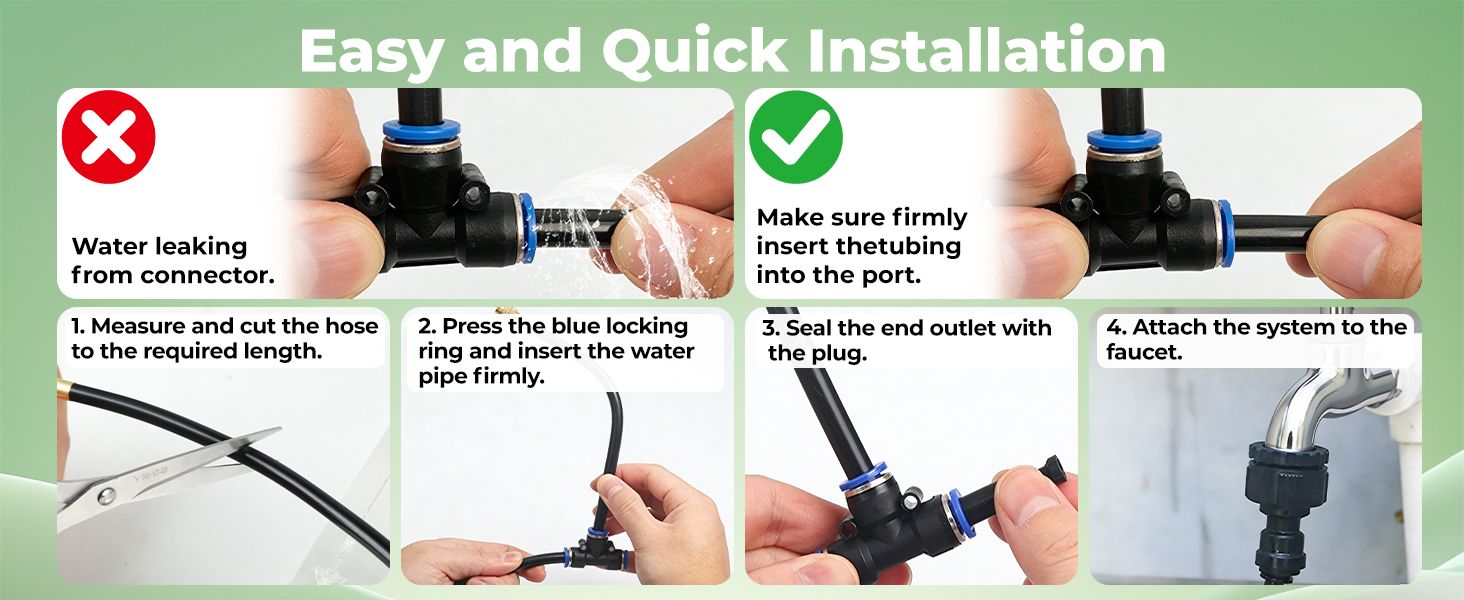 Easy and Quick Installation

Water leaking from connector.

Make sure firmly insert thetubing into the port.

1. Measure and cut the hose to the required length.

2. Press the blue locking ring and insert the water pipe firmly.

3. Seal the end outlet with the plug.

4. Attach the system to the faucet.