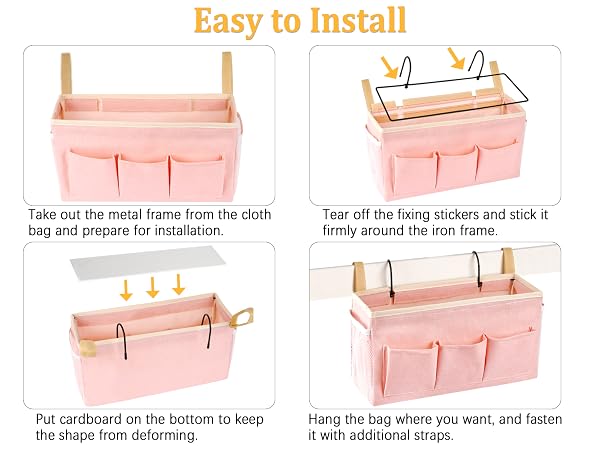 Easy to Install

Take out the metal frame from the cloth bag and prepare for installation.

Tear off the fixing stickers and stick it firmly around the iron frame.

Put cardboard on the bottom to keep the shape from deforming.

Hang the bag where you want, and fasten it with additional straps.