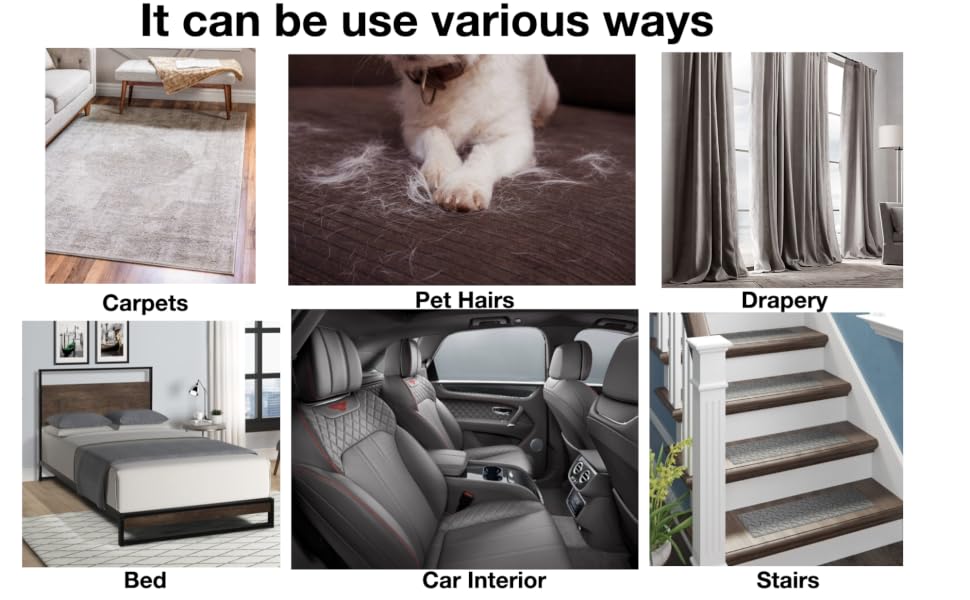 It can be use various ways

Carpets

Pet Hairs

Drapery

Bed

Car Interior

Stairs