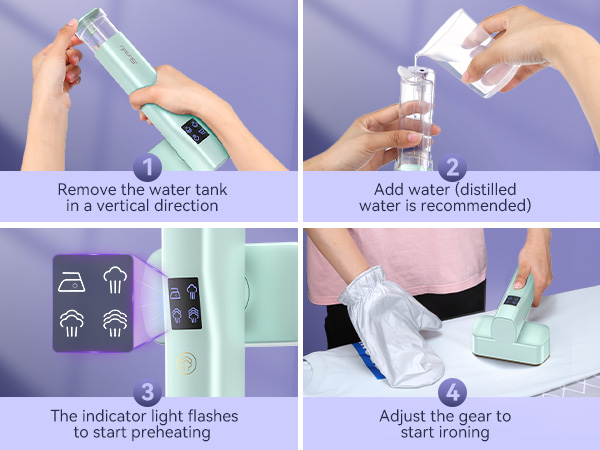 1
Remove the water tank in a vertical direction

2
Add water (distilled water is recommended)

3
The indicator light flashes to start preheating

4
Adjust the gear to start ironing