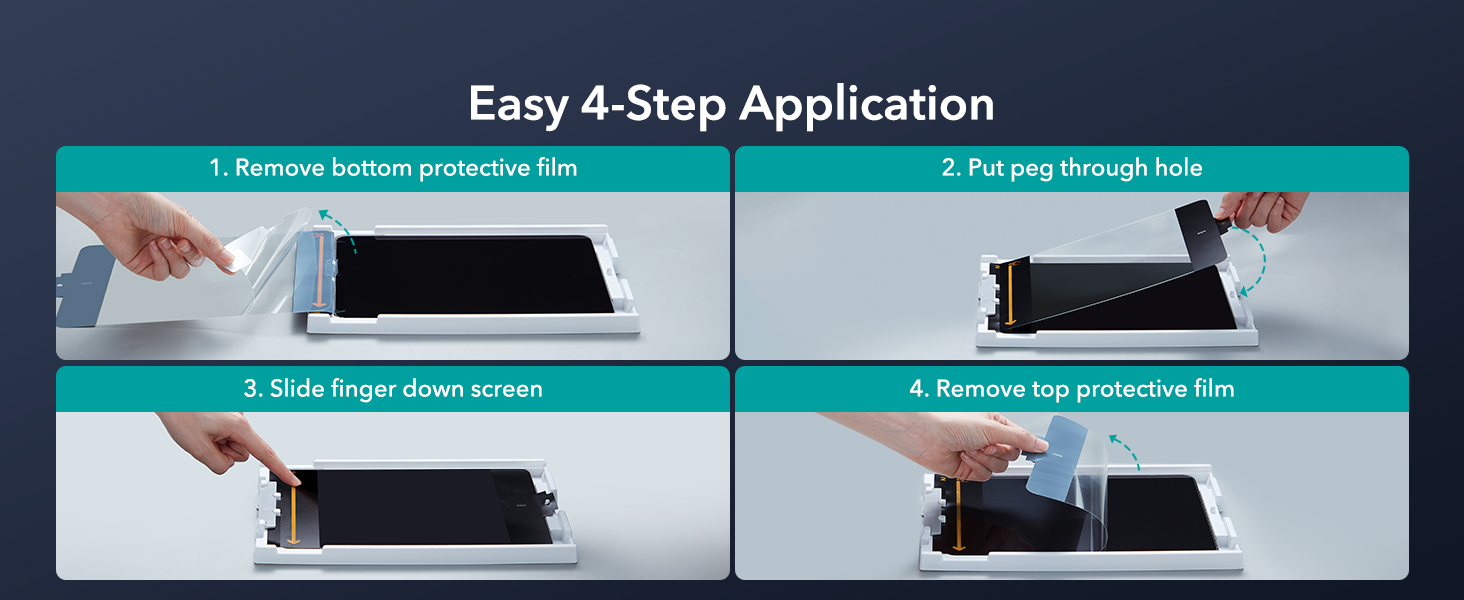 Easy 4-Step Application

1. Remove bottom protective film

2. Put peg through hole

3. Slide finger down screen

4. Remove top protective film