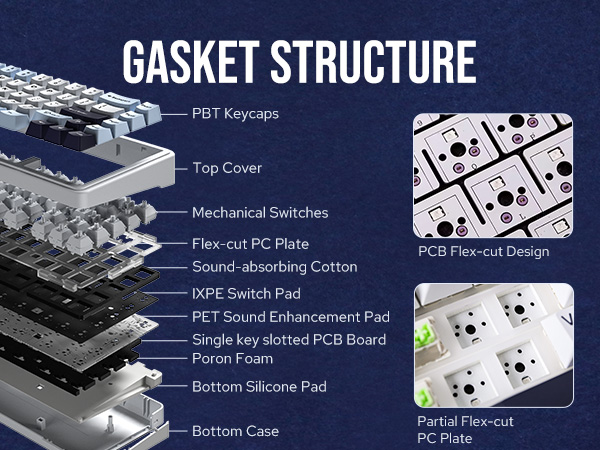 GASKET STRUCTURE

PBT Keycaps

Top Cover

Mechanical Switches

Flex-cut PC Plate

Sound-absorbing Cotton

IXPE Switch Pad

PET Sound Enhancement Pad

Single key slotted PCB Board

Poron Foam

Bottom Silicone Pad

Bottom Case

PCB Flex-cut Design

Partial Flex-cut PC Plate