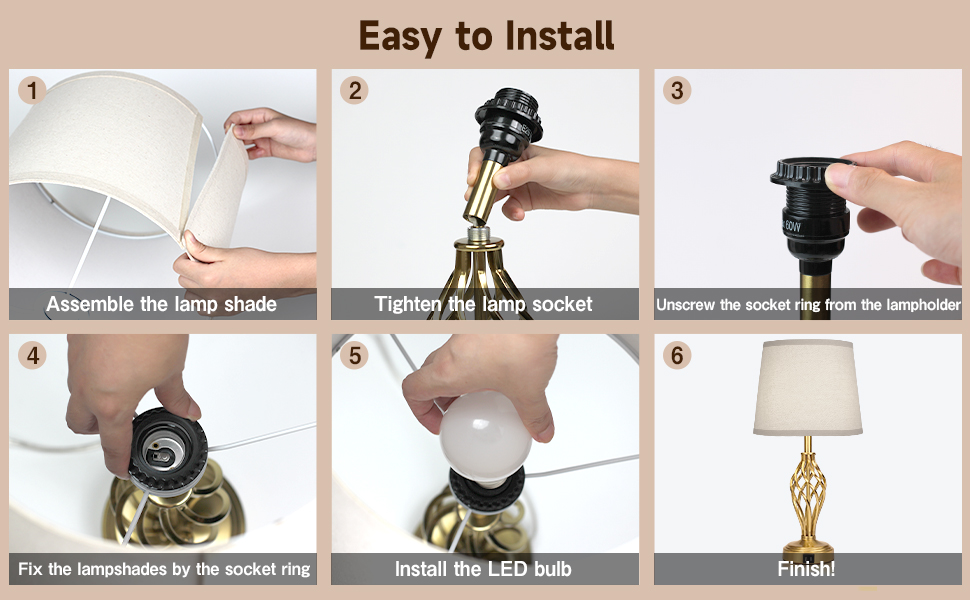 Easy to Install

1
Assemble the lamp shade

2
Tighten the lamp socket

3
60W
Unscrew the socket ring from the lampholder

4
Fix the lampshades by the socket ring

5
Install the LED bulb

6
Finish!