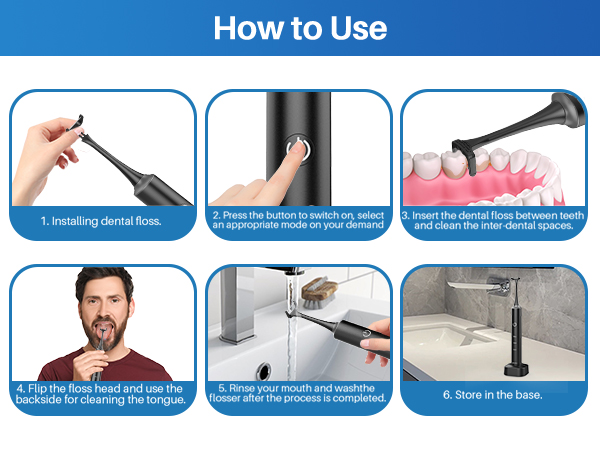 How to Use

1. Installing dental floss.

2. Press the button to switch on, select an appropriate mode on your demand

3. Insert the dental floss between teeth and clean the inter-dental spaces.

4. Flip the floss head and use the backside for cleaning the tongue.

5. Rinse your mouth and washthe flosser after the process is completed.

6. Store in the base.