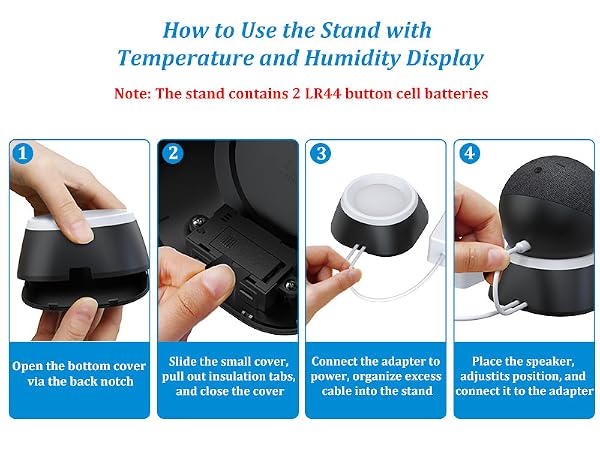 How to Use the Stand with Temperature and Humidity Display

Note: The stand contains 2 LR44 button cell batteries

1

Open the bottom cover via the back notch

2

Slide the small cover, pull out insulation tabs, and close the cover

3

Connect the adapter to power, organize excess cable into the stand

4

Place the speaker, adjustits position, and connect it to the adapter