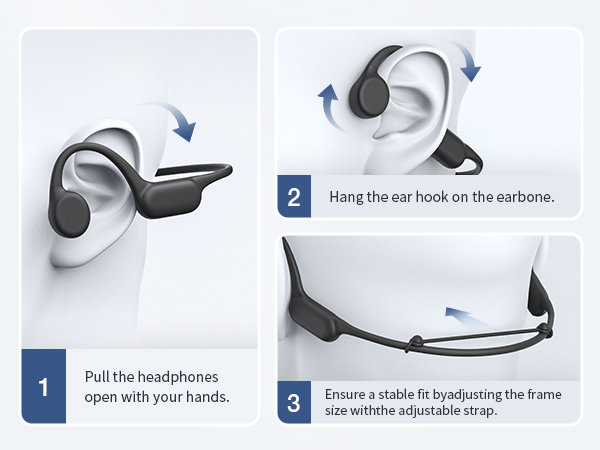 1

Pull the headphones open with your hands.

2

Hang the ear hook on the earbone.

3

Ensure a stable fit byadjusting the frame size withthe adjustable strap.