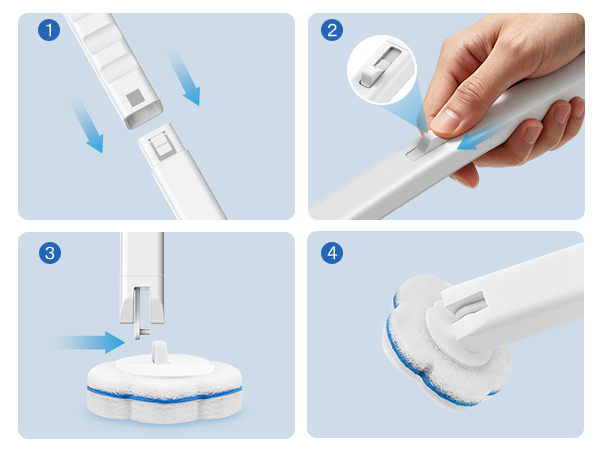 1

2

3

4