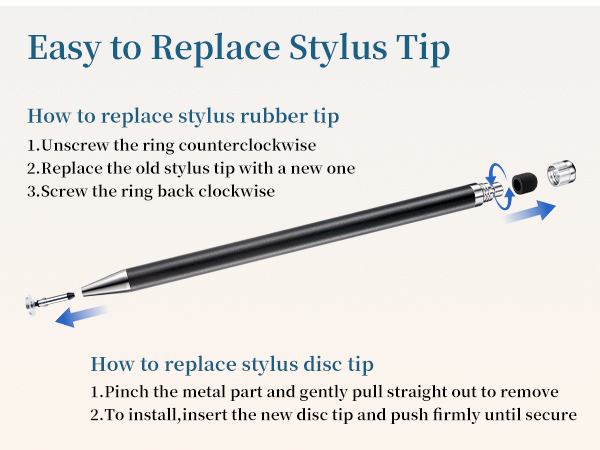 Easy to Replace Stylus Tip

How to replace stylus rubber tip

1.Unscrew the ring counterclockwise
2.Replace the old stylus tip with a new one
3.Screw the ring back clockwise

How to replace stylus disc tip

1.Pinch the metal part and gently pull straight out to remove
2.To install,insert the new disc tip and push firmly until secure