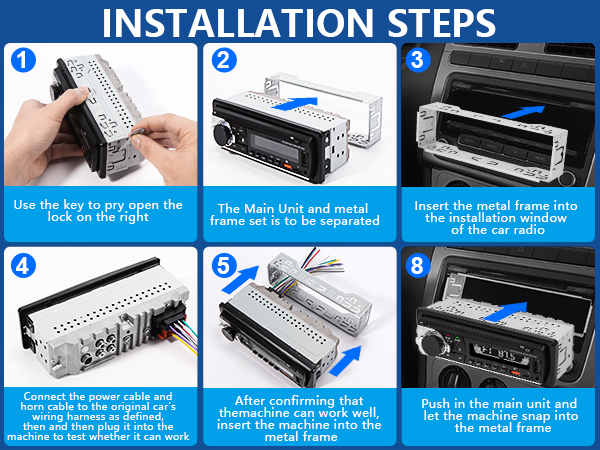 INSTALLATION STEPS

1

Use the key to pry open the lock on the right

2

The Main Unit and metal frame set is to be separated

3

Insert the metal frame into the installation window of the car radio

4

Connect the power cable and horn cable to the original car's wiring harness as defined, then and then plug it into the machine to test whether it can work

5

After confirming that themachine can work well, insert the machine into the metal frame

8

Push in the main unit and let the machine snap into the metal frame