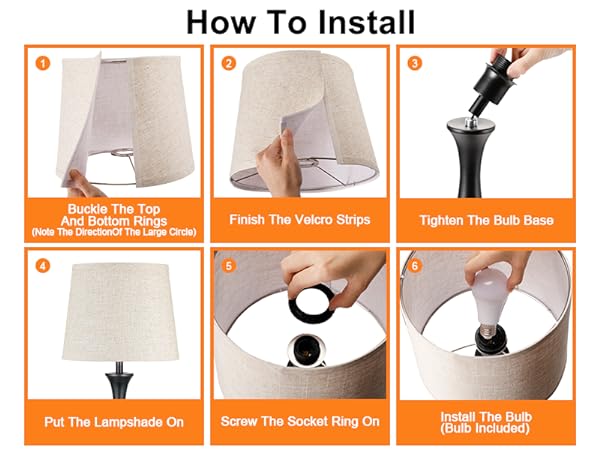 How To Install

1
Buckle The Top And Bottom Rings
(Note The DirectionOf The Large Circle)

2
Finish The Velcro Strips

3
Tighten The Bulb Base

4
Put The Lampshade On

5
Screw The Socket Ring On

6
Install The Bulb
(Bulb Included)