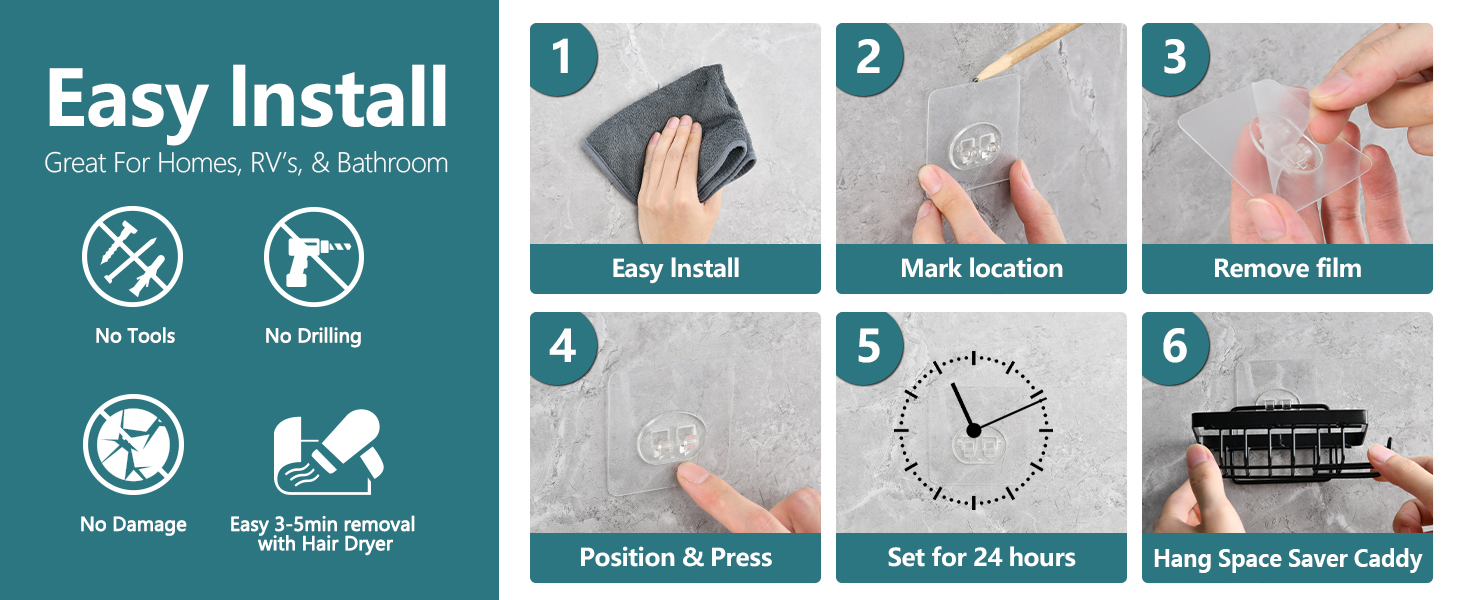 Easy Install
Great For Homes, RV's, & Bathroom

No Tools

No Drilling

No Damage

Easy 3-5min removal with Hair Dryer

1
Easy Install

2
Mark location

3
Remove film

4
Position & Press

5
Set for 24 hours

6
Hang Space Saver Caddy