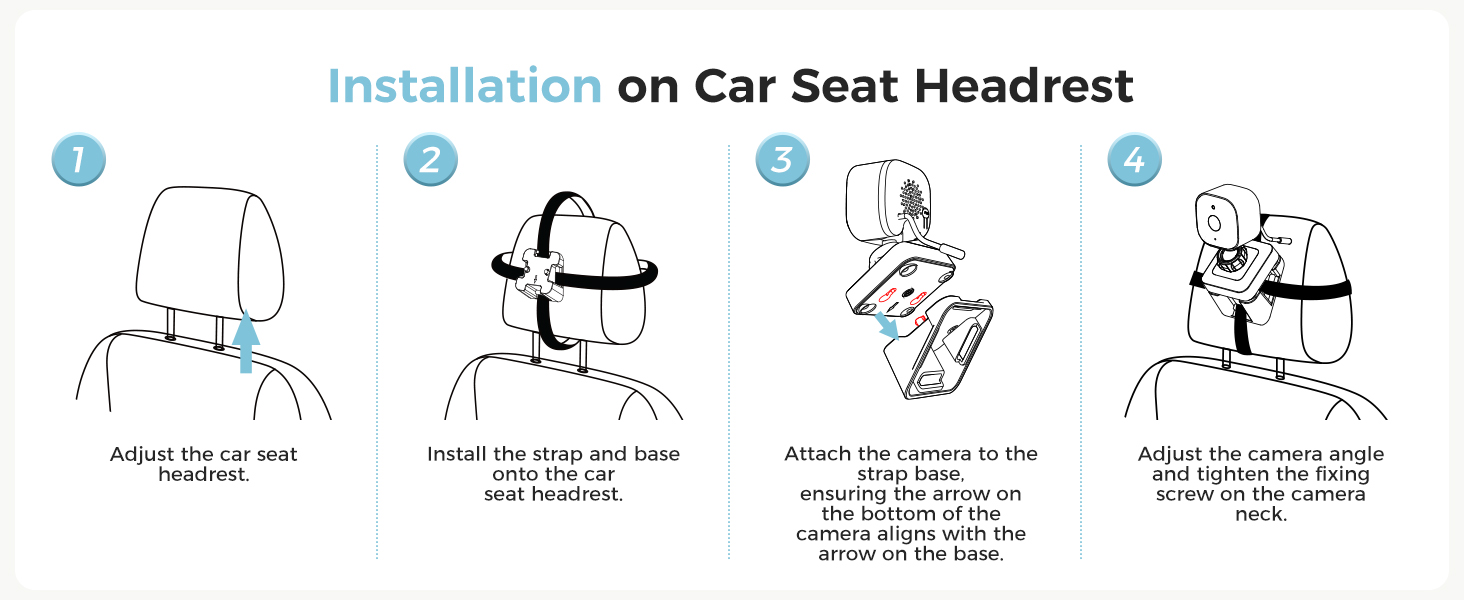 Installation on Car Seat Headrest

1

Adjust the car seat headrest.

2

Install the strap and base onto the car seat headrest.

3

Attach the camera to the strap base, ensuring the arrow on the bottom of the camera aligns with the arrow on the base.

4

Adjust the camera angle and tighten the fixing screw on the camera neck.