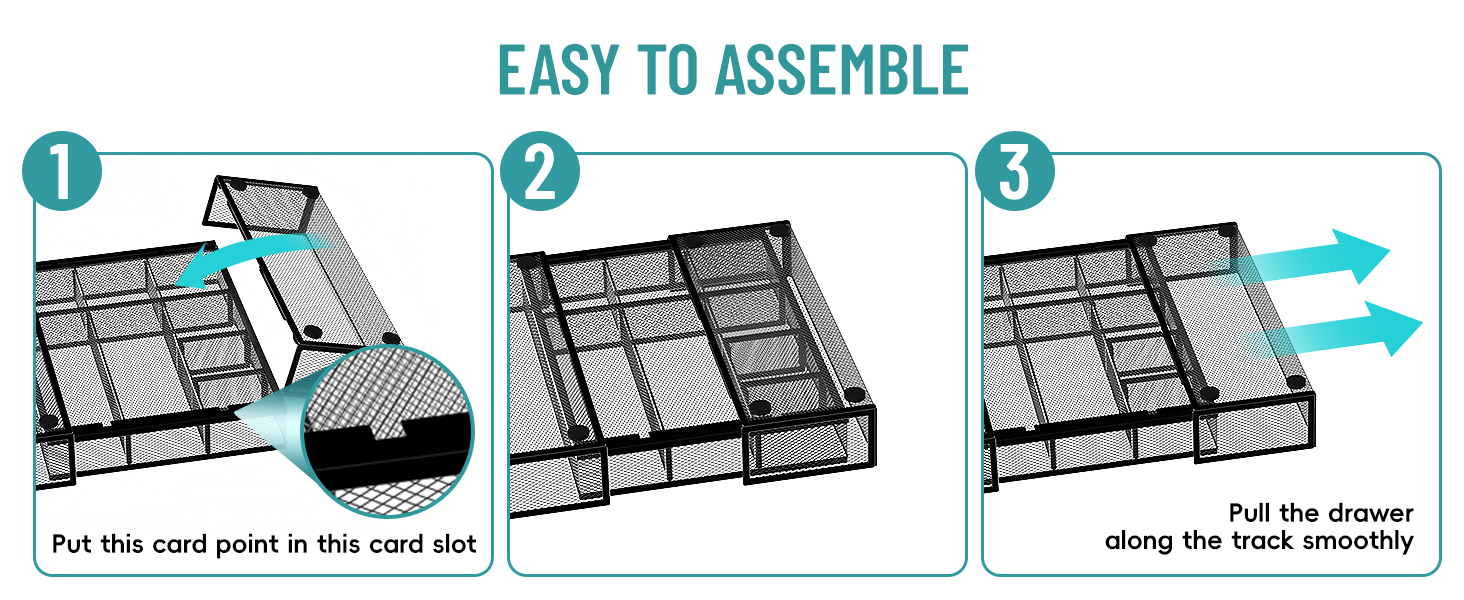 EASY TO ASSEMBLE

1

Put this card point in this card slot

2

3

Pull the drawer along the track smoothly