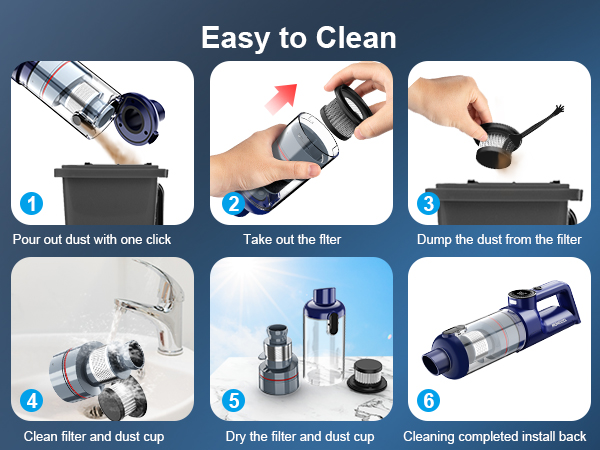 Easy to Clean

1
Pour out dust with one click

2
Take out the flter

3
Dump the dust from the filter

4
Clean filter and dust cup

5
Dry the filter and dust cup

6
Cleaning completed install back