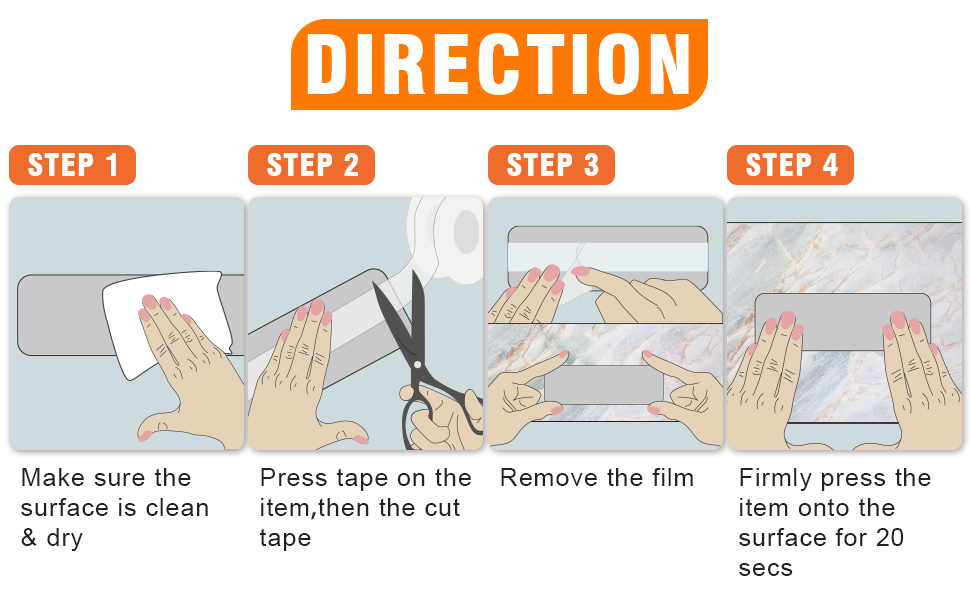 DIRECTION

STEP 1

Make sure the surface is clean & dry

STEP 2

Press tape on the item,then the cut tape

STEP 3

Remove the film

STEP 4

Firmly press the item onto the surface for 20 secs