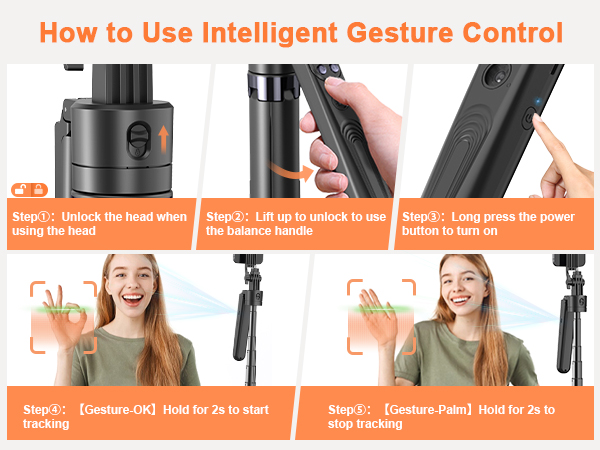 How to Use Intelligent Gesture Control

Step①: Unlock the head when using the head

Step②: Lift up to unlock to use the balance handle

Step③: Long press the power button to turn on

Step④: 【Gesture-OK】Hold for 2s to start tracking

Step⑤: 【Gesture-Palm】Hold for 2s to stop tracking