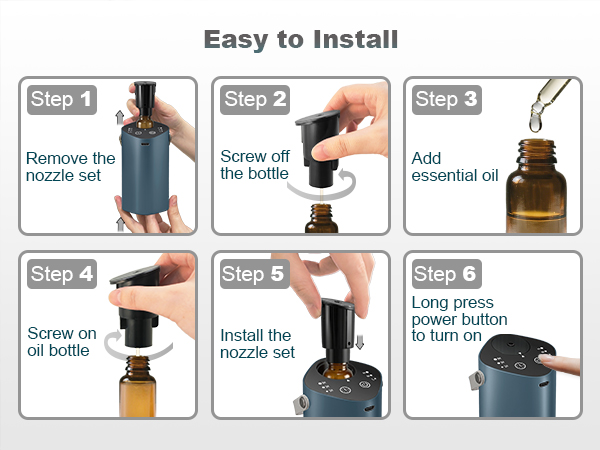 Easy to Install

Step 1
Remove the nozzle set

Step 2
Screw off the bottle

Step 3
Add essential oil

Step 4
Screw on oil bottle

Step 5
Install the nozzle set

Step 6
Long press power button to turn on