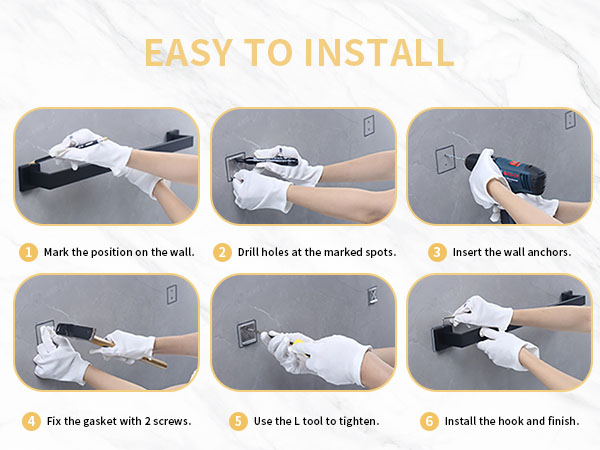 EASY TO INSTALL

1 Mark the position on the wall.

2 Drill holes at the marked spots.

3 Insert the wall anchors.

4 Fix the gasket with 2 screws.

5 Use the L tool to tighten.

6 Install the hook and finish.