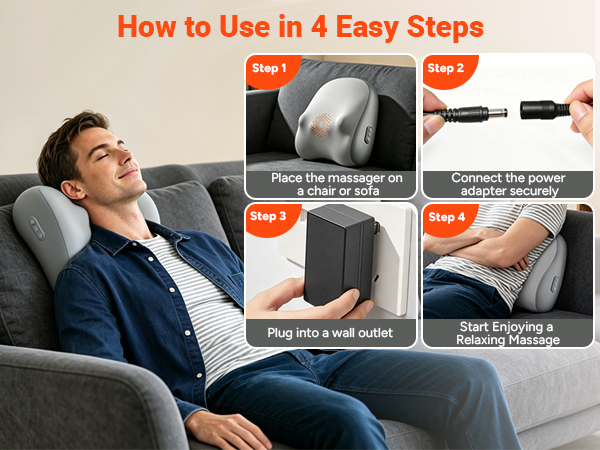 How to Use in 4 Easy Steps

Step 1
Place the massager on a chair or sofa

Step 2
Connect the power adapter securely

Step 3
Plug into a wall outlet

Step 4
Start Enjoying a Relaxing Massage