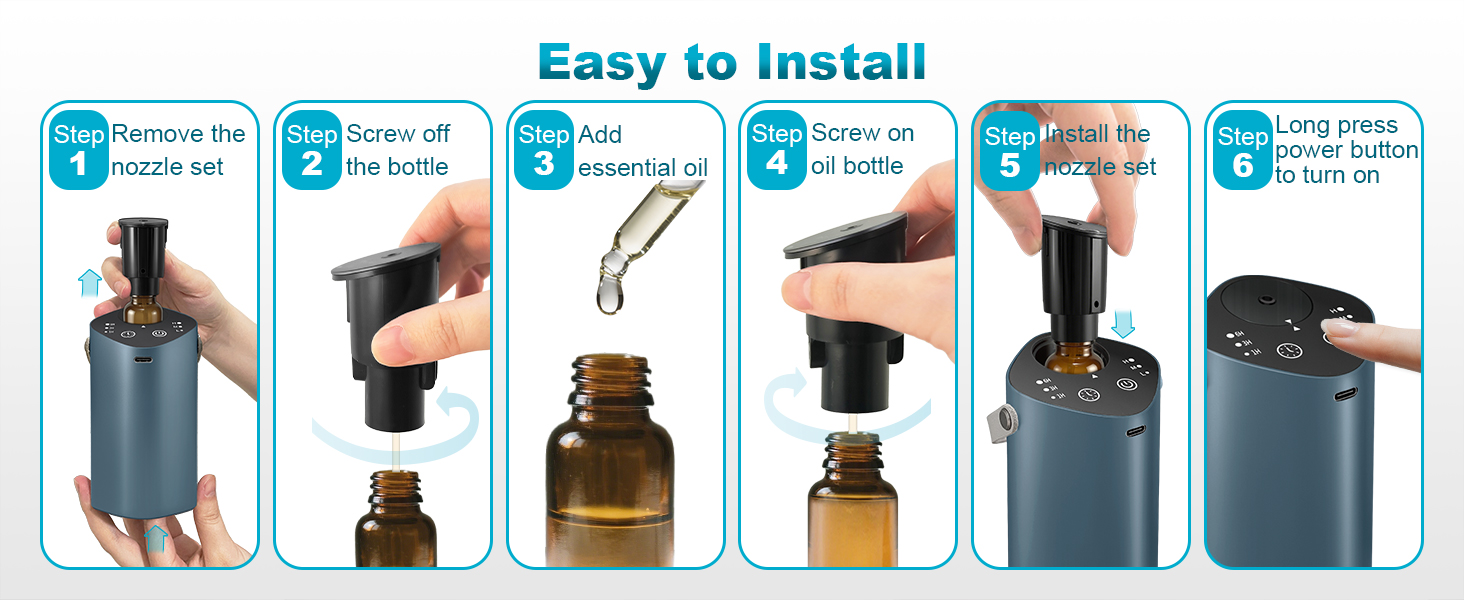 Easy to Install

Step 1 Remove the nozzle set

Step 2 Screw off the bottle

Step 3 Add essential oil

Step 4 Screw on oil bottle

Step 5 Install the nozzle set

Step 6 Long press power button to turn on