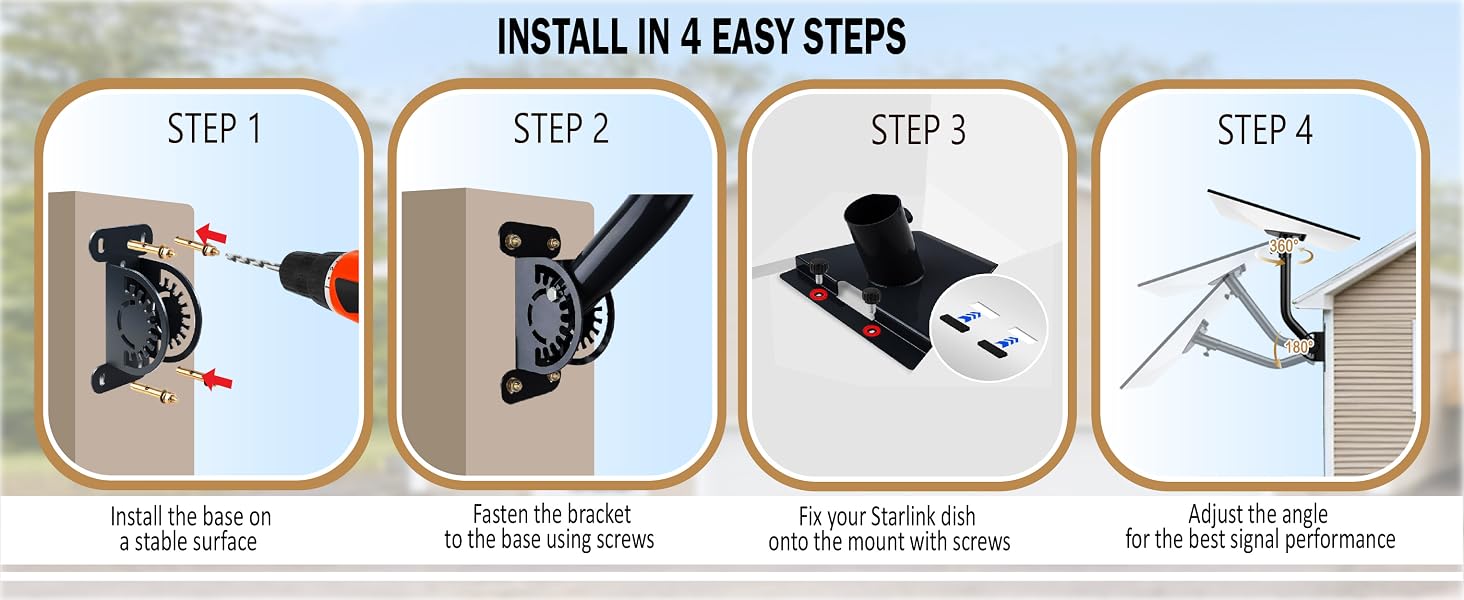 INSTALL IN 4 EASY STEPS

STEP 1

Install the base on a stable surface

STEP 2

Fasten the bracket to the base using screws

STEP 3

Fix your Starlink dish onto the mount with screws

STEP 4

360°

180°

Adjust the angle for the best signal performance