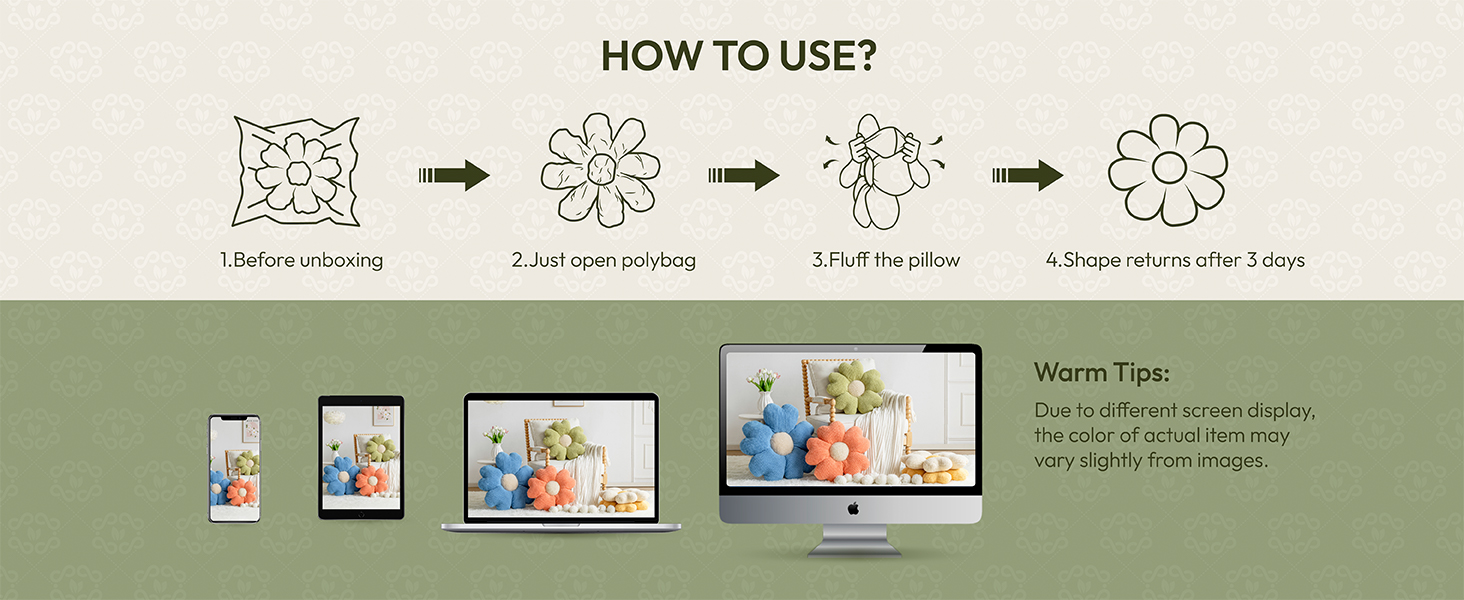 HOW TO USE?

1.Before unboxing

2.Just open polybag

3.Fluff the pillow

4.Shape returns after 3 days

Warm Tips:

Due to different screen display, the color of actual item may vary slightly from images.