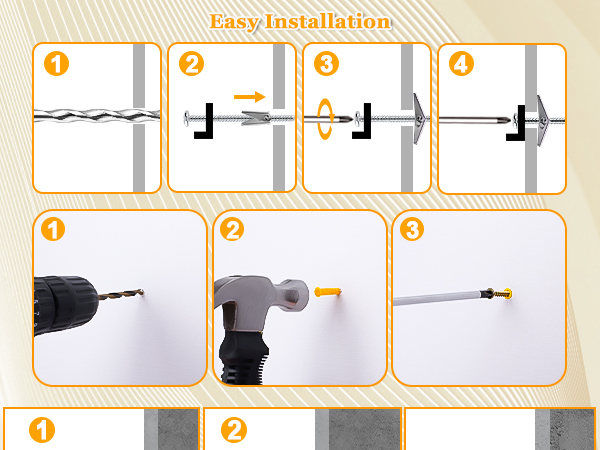 Easy Installation

1

2

3

4

1

2

3

1

2