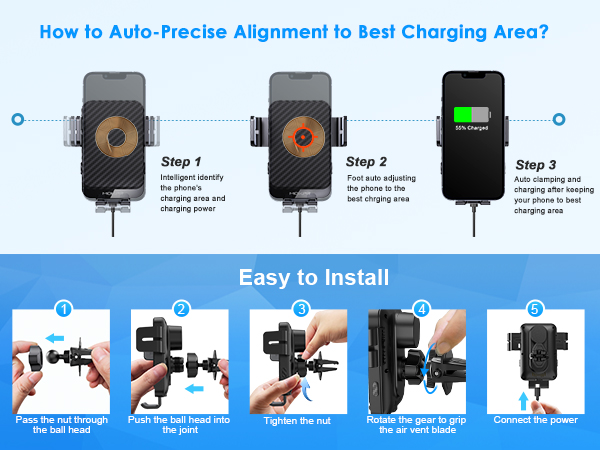 How to Auto-Precise Alignment to Best Charging Area?

Step 1
Intelligent identify the phone's charging area and charging power

Step 2
Foot auto adjusting the phone to the best chrging area

55% Charged

Step 3
Auto clamping and charging after keeping your phone to best charging area

Easy to Install

1
Pass the nut through the ball head

2
Push the ball head into the joint

3
Tighten the nut

4
Rotate the gear to grip the air vent blade

5
Connect the power