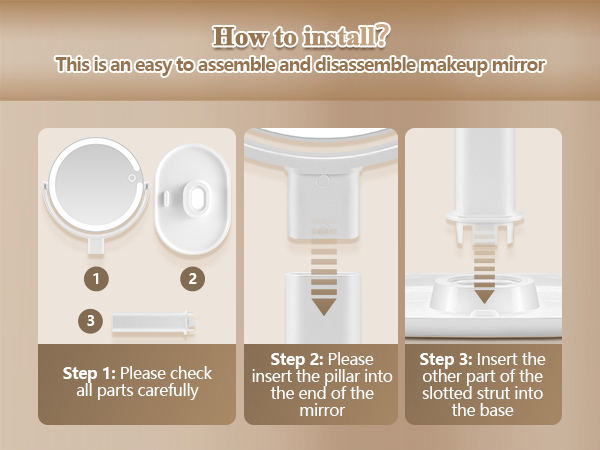 How to install?
This is an easy to assemble and disassemble makeup mirror

1

2

3

Step 1: Please check all parts carefully

Step 2: Please insert the pillar into the end of the mirror

Step 3: Insert the other part of the slotted strut into the base