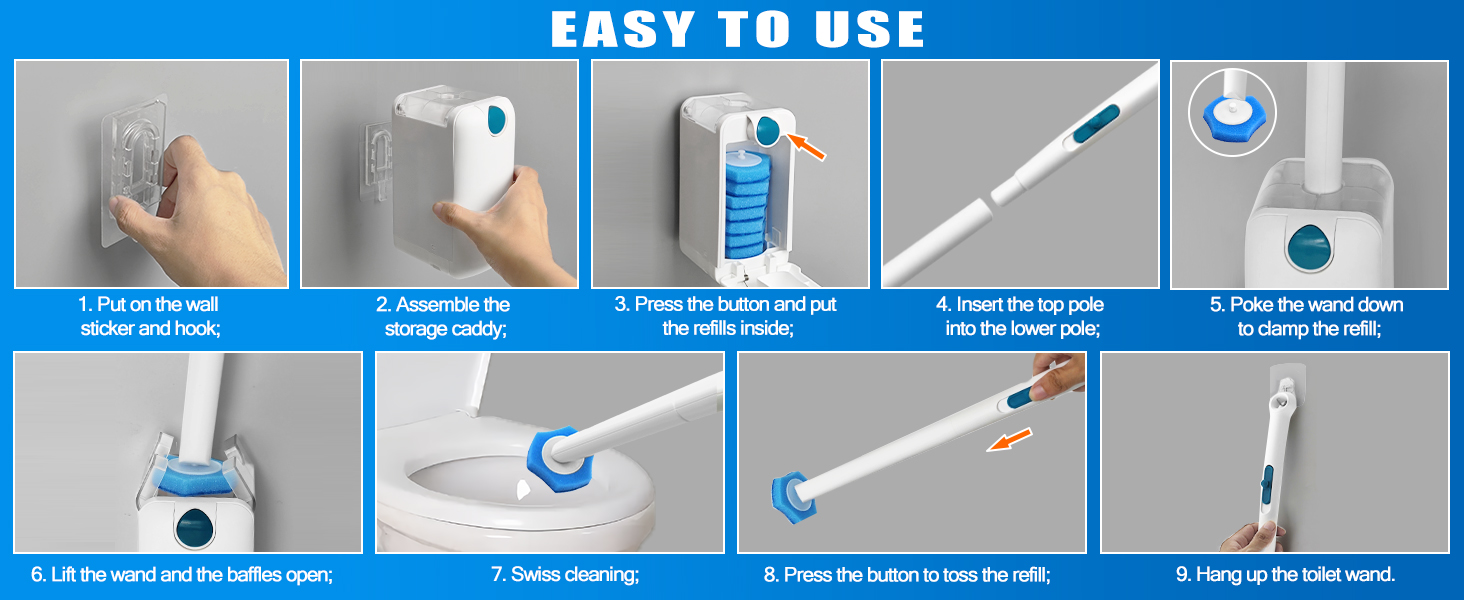 EASY TO USE

1. Put on the wall sticker and hook;

2. Assemble the storage caddy;

3. Press the button and put the refills inside;

4. Insert the top pole into the lower pole;

5. Poke the wand down to clamp the refill;

6. Lift the wand and the baffles open;

7. Swiss cleaning;

8. Press the button to toss the refill;

9. Hang up the toilet wand.