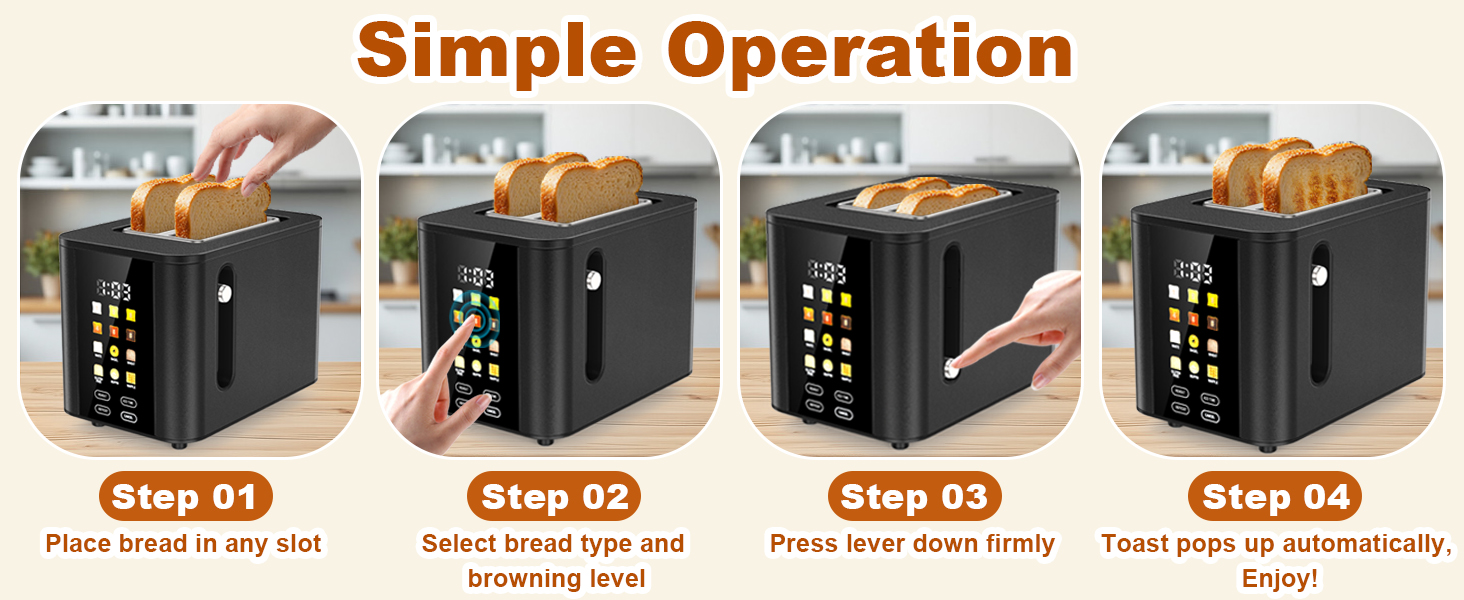 Simple Operation

Step 01
Place bread in any slot

Step 02
Select bread type and browning level

Step 03
Press lever down firmly

Step 04
Toast pops up automatically, Enjoy!