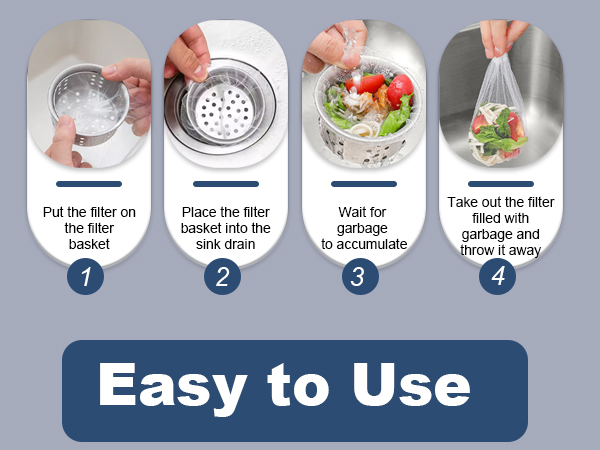 Put the filter on the filter basket

1

Place the filter basket into the sink drain

2

Wait for garbage to accumulate

3

Take out the filter filled with garbage and throw it away

4

Easy to Use