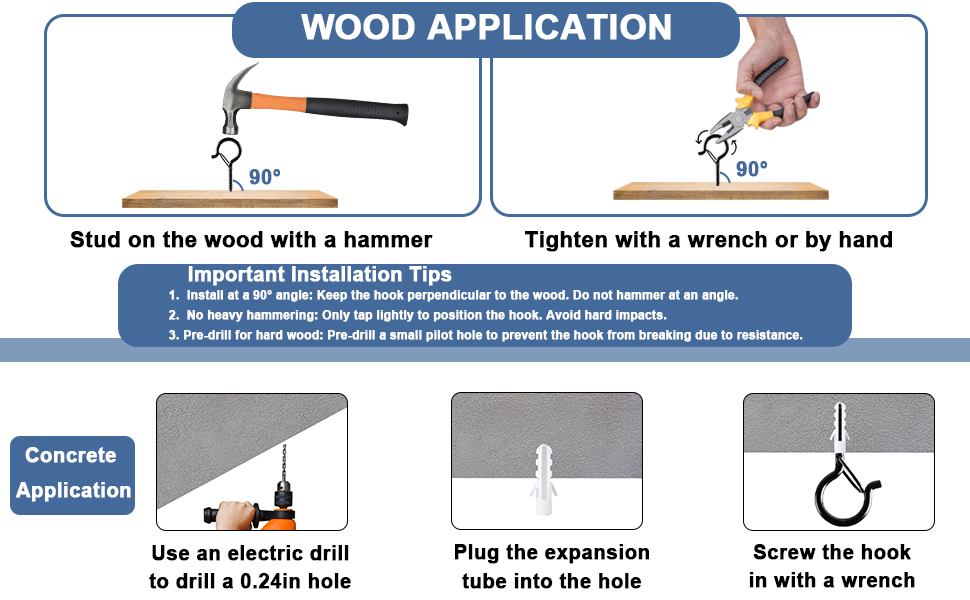 WOOD APPLICATION

90°

90°

Stud on the wood with a hammer

Tighten with a wrench or by hand

Important Installation Tips

1. Install at a 90° angle: Keep the hook perpendicular to the wood. Do not hammer at an angle.
2. No heavy hammering: Only tap lightly to position the hook. Avoid hard impacts.
3. Pre-drill for hard wood: Pre-drill a small pilot hole to prevent the hook from breaking due to resistance.

Concrete Application

Use an electric drill to drill a 0.24in hole

Plug the expansion tube into the hole

Screw the hook in with a wrench