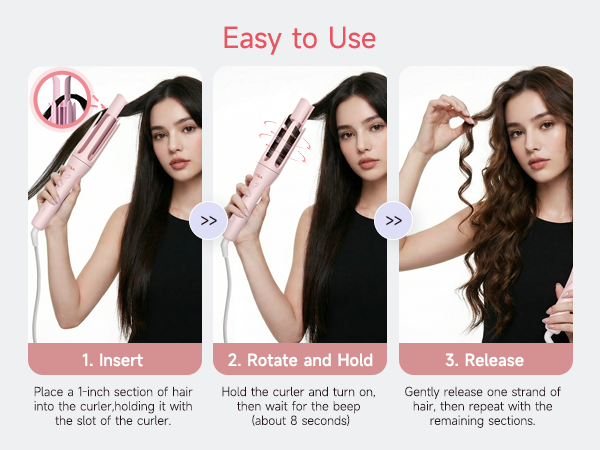 Easy to Use

>>

>>

1. Insert

Place a 1-inch section of hair into the curler,holding it with the slot of the curler.

2. Rotate and Hold

Hold the curler and turn on, then wait for the beep (about 8 seconds)

3. Release

Gently release one strand of hair, then repeat with the remaining sections.