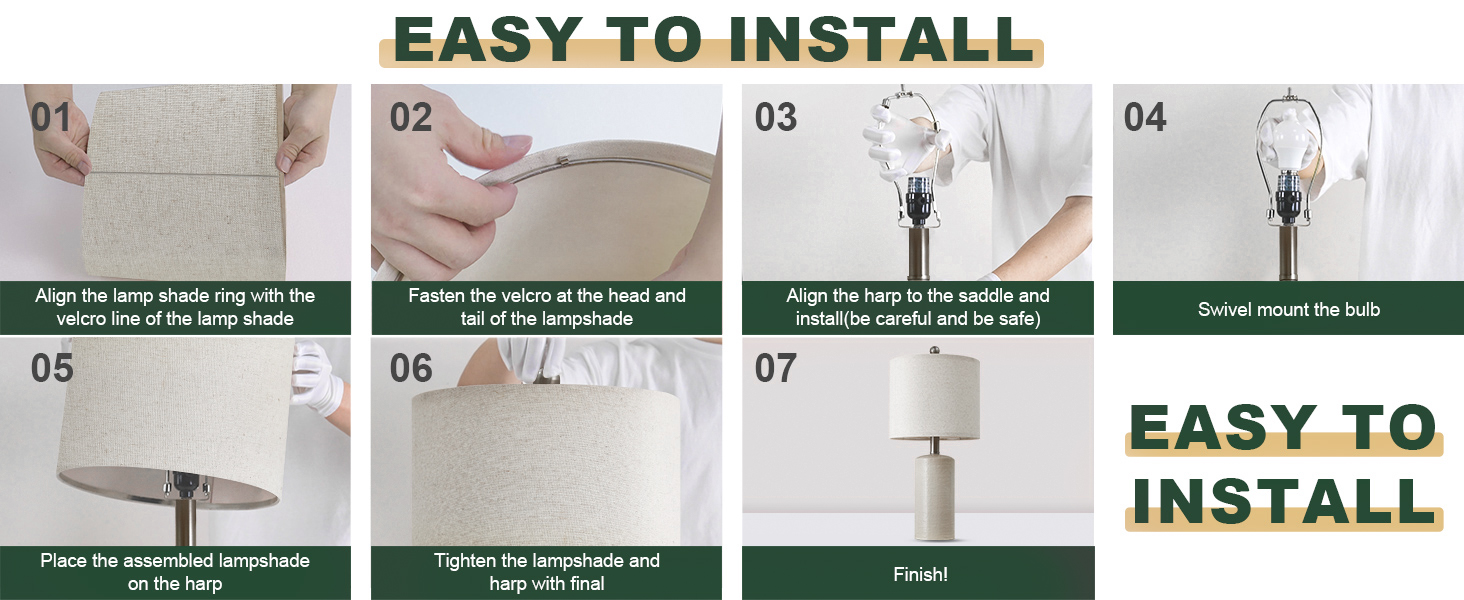 EASY TO INSTALL

01
Align the lamp shade ring with the velcro line of the lamp shade

02
Fasten the velcro at the head and tail of the lampshade

03
Align the harp to the saddle and install(be careful and be safe)

04
Swivel mount the bulb

05
Place the assembled lampshade on the harp

06
Tighten the lampshade and harp with final

07
Finish!

EASY TO INSTALL