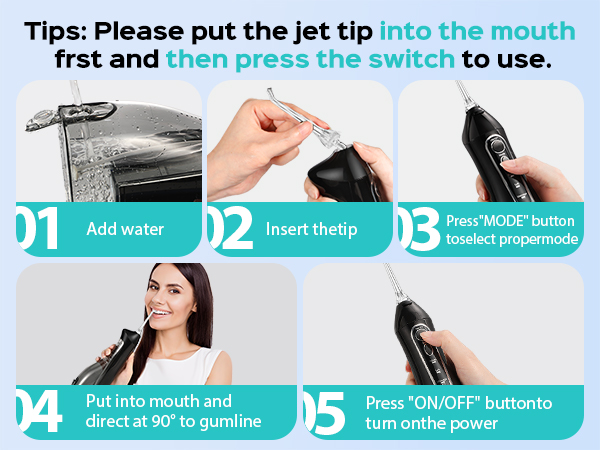 Tips: Please put the jet tip into the mouth frst and then press the switch to use.

01 Add water

02 Insert thetip

03 Press"MODE" button toselect propermode

04 Put into mouth and direct at 90° to gumline

05 Press "ON/OFF" buttonto turn onthe power