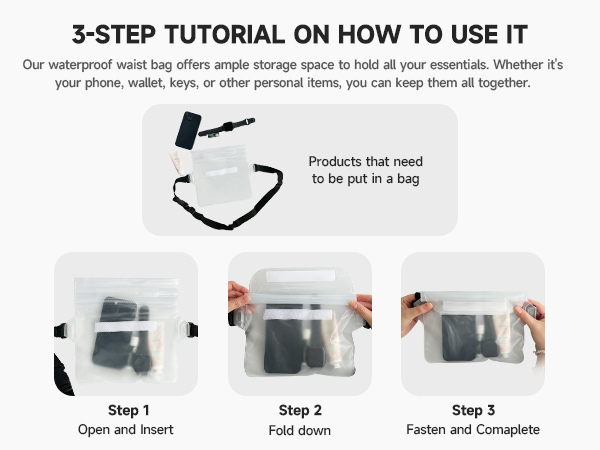 3-STEP TUTORIAL ON HOW TO USE IT

Our waterproof waist bag offers ample storage space to hold all your essentials. Whether it's your phone, wallet, keys, or other personal items, you can keep them all together.

Products that need to be put in a bag

Step 1
Open and Insert

Step 2
Fold down

Step 3
Fasten and Comaplete