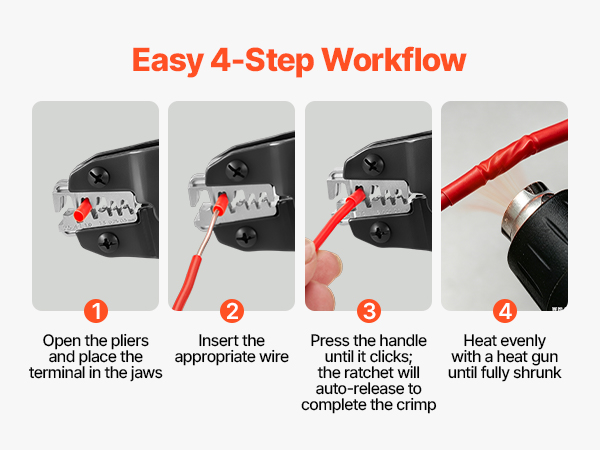 Easy 4-Step Workflow

1

Open the pliers and place the terminal in the jaws

2

Insert the appropriate wire

3

Press the handle until it clicks; the ratchet will auto-release to complete the crimp

4

Heat evenly with a heat gun until fully shrunk