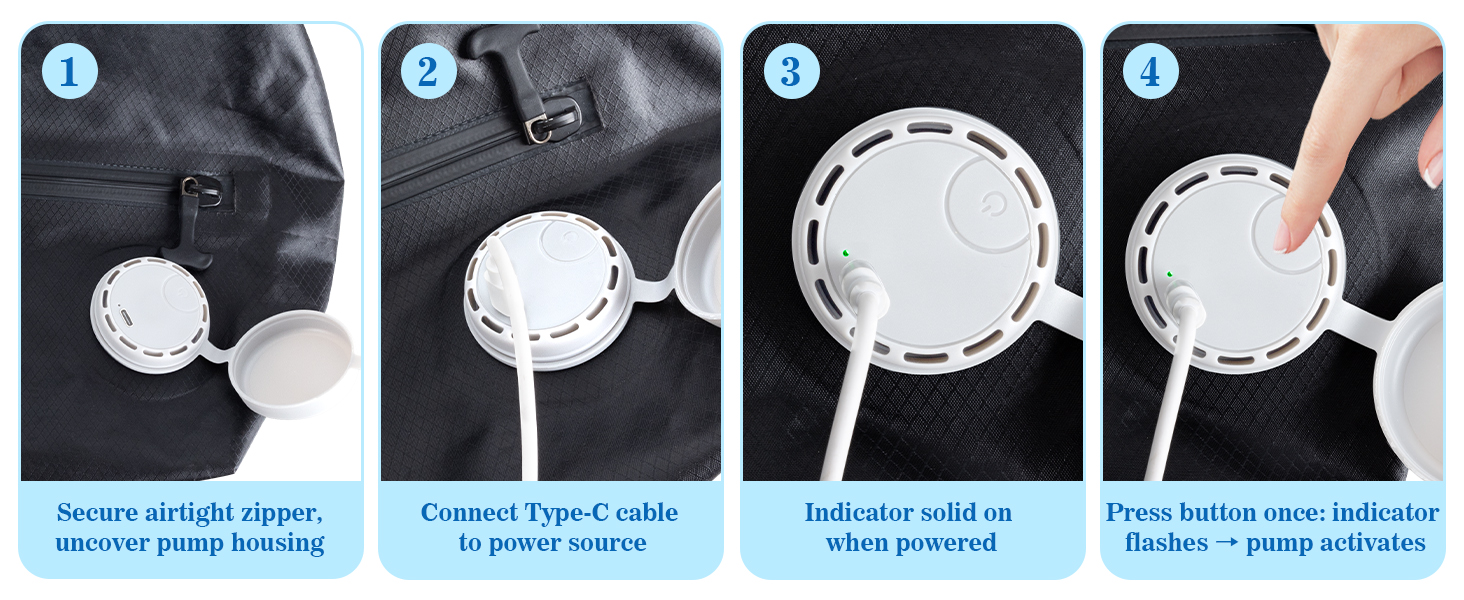 1

Secure airtight zipper, uncover pump housing

2

Connect Type-C cable to power source

3

Indicator solid on when powered

4

Press button once: indicator flashes → pump activates