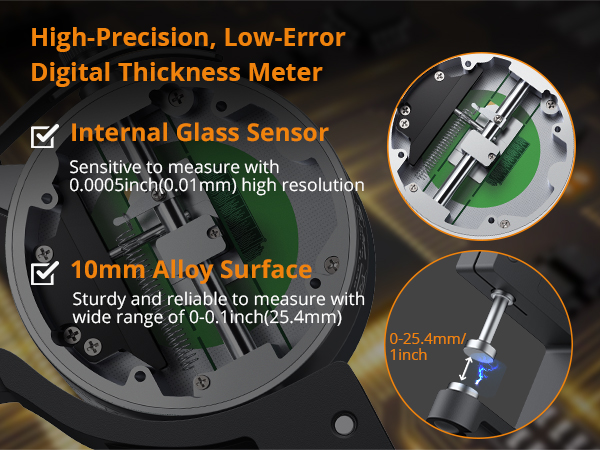 High-Precision, Low-Error Digital Thickness Meter

Internal Glass Sensor

Sensitive to measure with 0.0005inch(0.01mm) high resolution

10mm Alloy Surface

Sturdy and reliable to measure with wide range of 0-0.1inch(25.4mm)

0-25.4mm/ 1inch