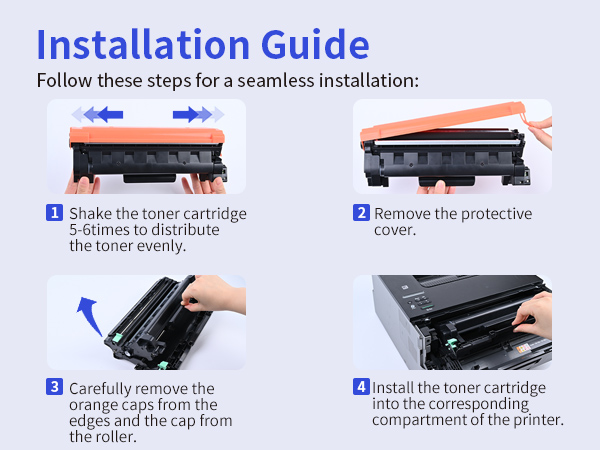 Installation Guide

Follow these steps for a seamless installation:

1 Shake the toner cartridge 5-6times to distribute the toner evenly.

2 Remove the protective cover.

3 Carefully remove the orange caps from the edges and the cap from the roller.

4 Install the toner cartridge into the corresponding compartment of the printer.