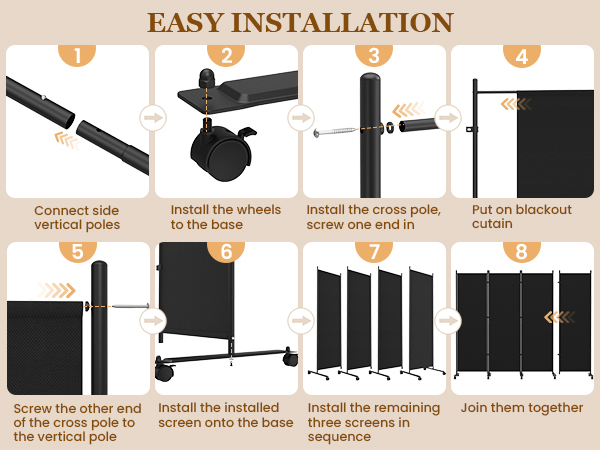 EASY INSTALLATION

1
Connect side vertical poles

2
Install the wheels to the base

3
Install the cross pole, screw one end in

4
Put on blackout cutain

5
Screw the other end of the cross pole to the vertical pole

6
Install the installed screen onto the base

7
Install the remaining three screens in sequence

8
Join them together