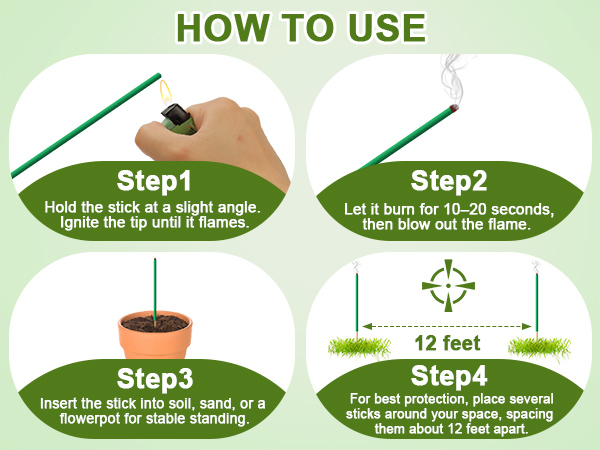 HOW TO USE

Step1
Hold the stick at a slight angle. Ignite the tip until it flames.

Step2
Let it burn for 10–20 seconds, then blow out the flame.

Step3
Insert the stick into soil, sand, or a flowerpot for stable standing.

12 feet

Step4
For best protection, place several sticks around your space, spacing them about 12 feet apart.