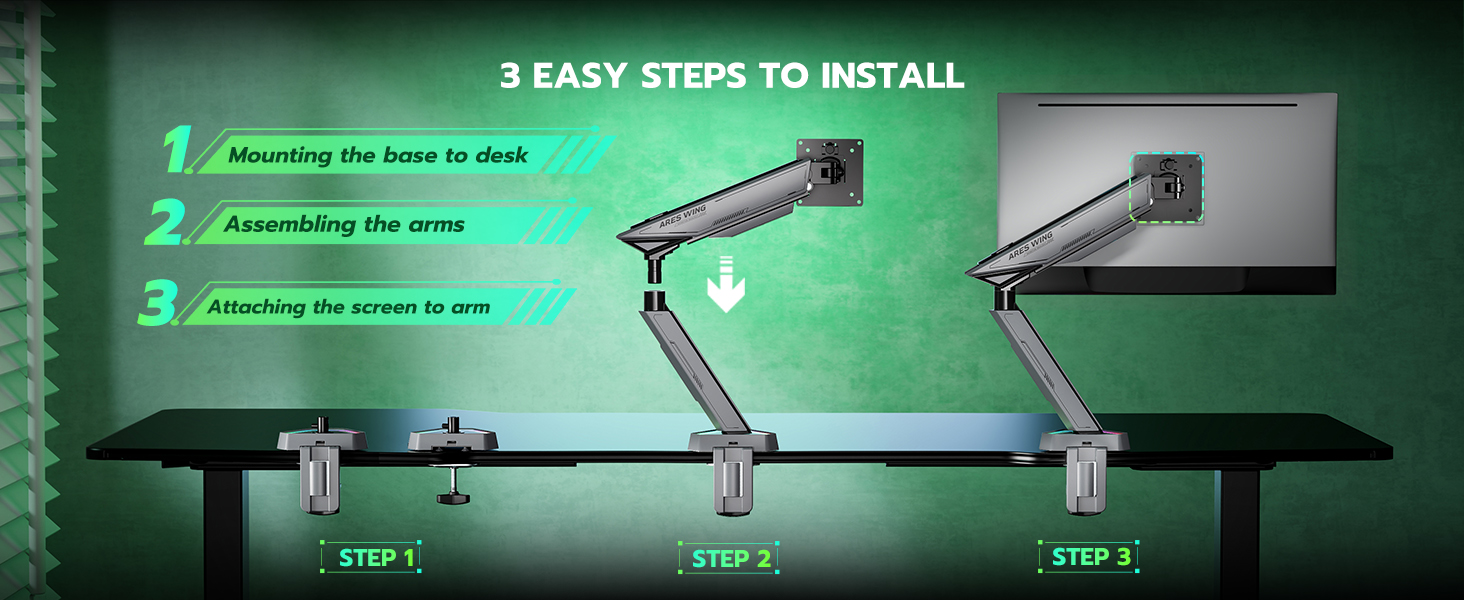 3 EASY STEPS TO INSTALL

1. Mounting the base to desk

2. Assembling the arms

3. Attaching the screen to arm

ARES WING

ARES WING

STEP 1

STEP 2

STEP 3