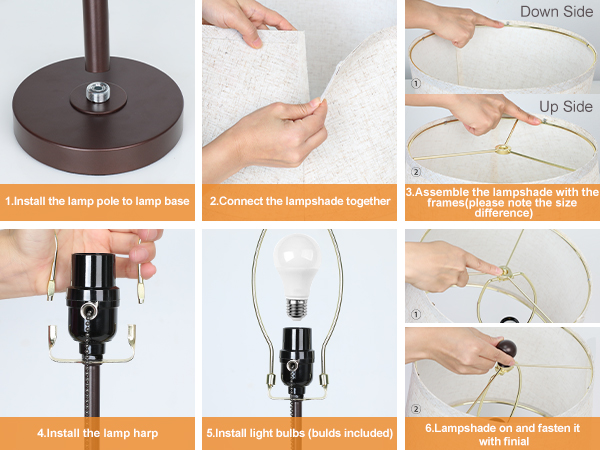 1.Install the lamp pole to lamp base

2.Connect the lampshade together

Down Side

①

Up Side

②

3.Assemble the lampshade with the frames(please note the size difference)

4.Install the lamp harp

5.Install light bulbs (bulds included)

①

②

6.Lampshade on and fasten it with finial