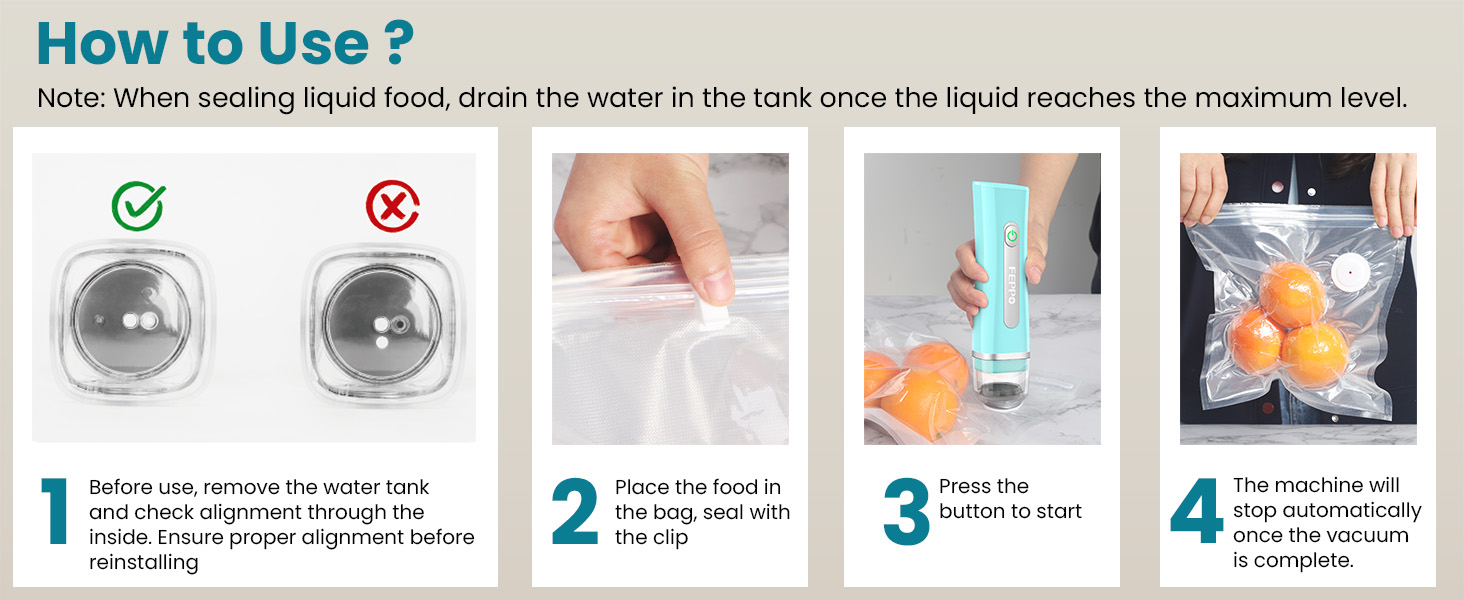 How to Use ?

Note: When sealing liquid food, drain the water in the tank once the liquid reaches the maximum level.

1 Before use, remove the water tank and check alignment through the inside. Ensure proper alignment before reinstalling

2 Place the food in the bag, seal with the clip

FEPPO

3 Press the button to start

4 The machine will stop automatically once the vacuum is complete.