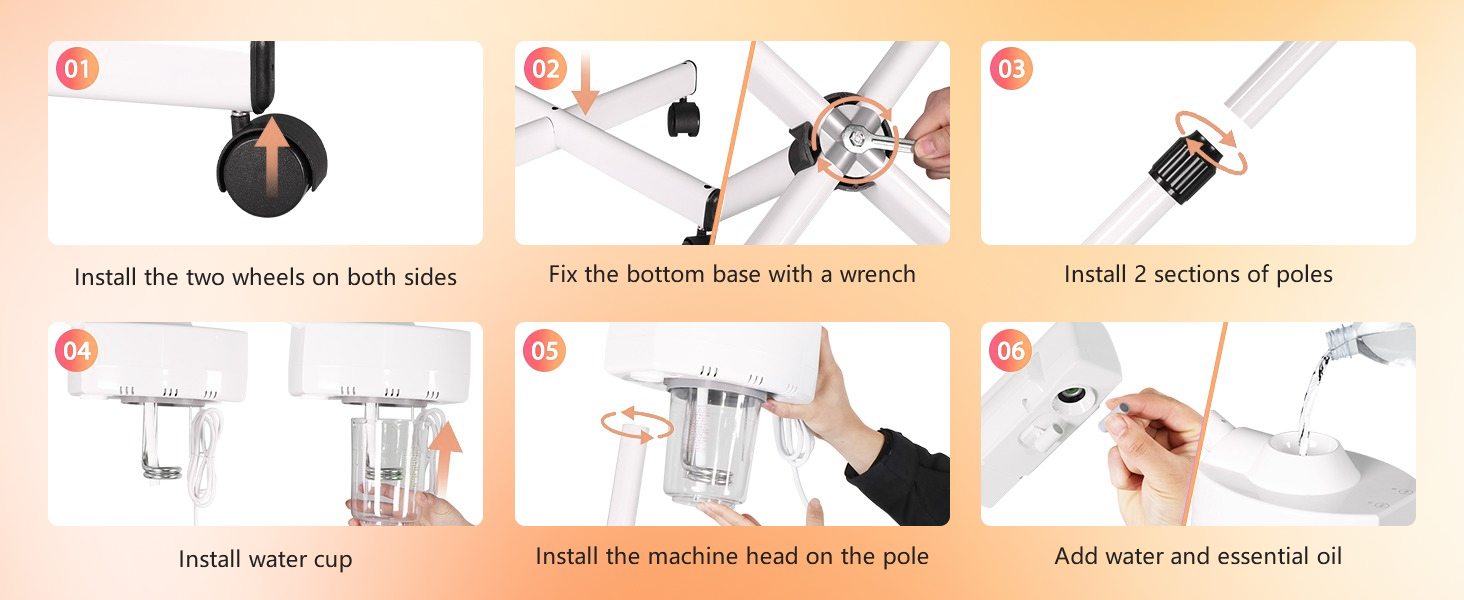 01
Install the two wheels on both sides

02
Fix the bottom base with a wrench

03
Install 2 sections of poles

04
Install water cup

05
Install the machine head on the pole

06
Add water and essential oil